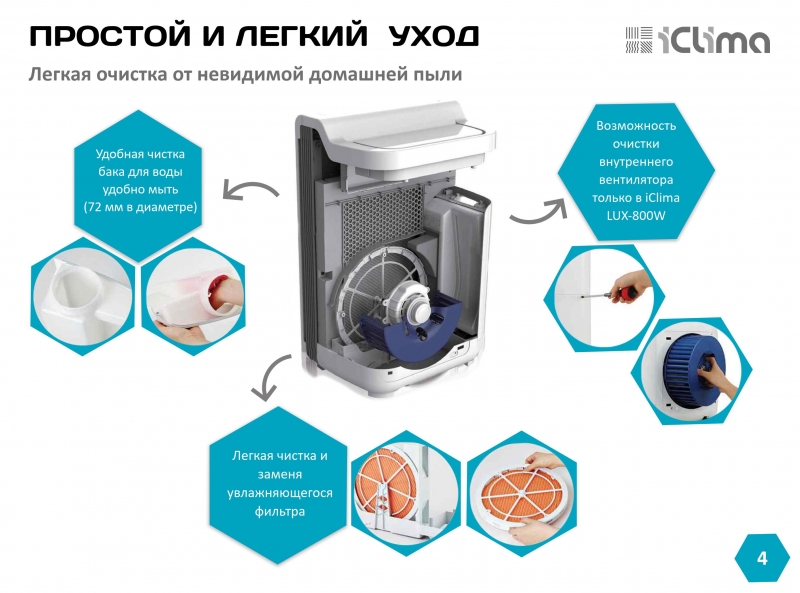 ПРОСТОЙ И ЛЕГКИЙ УХОД

iClima

Легкая очистка от невидимой домашней пыли

Удобная чистка бака для воды удобно мыть (72 мм в диаметре)

Возможность очистки внутреннего вентилятора только в iClima LUX-800W

Легкая чистка и заменя увлажняющегося фильтра

4